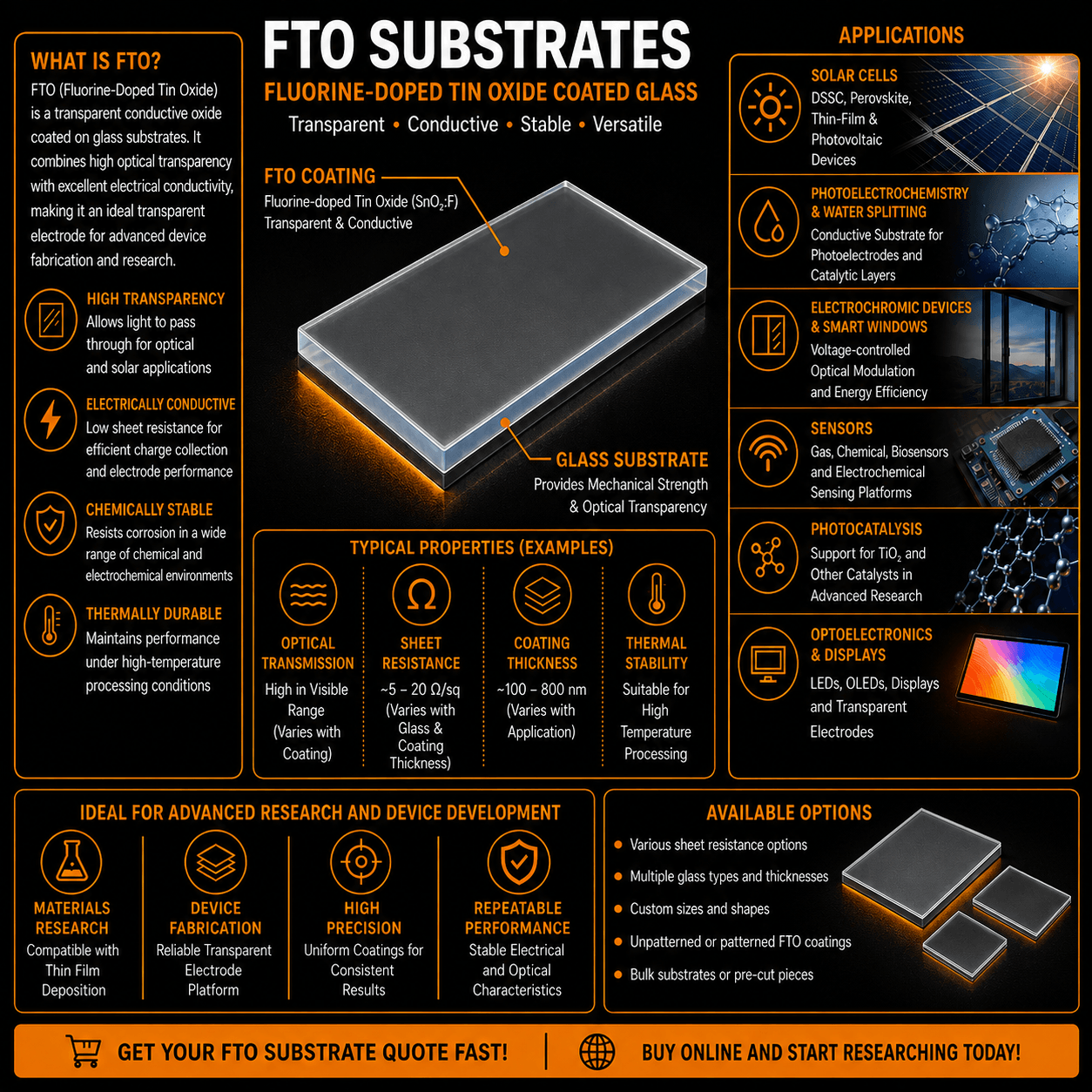 FTO SUBSTRATES
FLUORINE-DOPED TIN OXIDE COATED GLASS
Transparent • Conductive • Stable • Versatile

WHAT IS FTO?
FTO (Fluorine-Doped Tin Oxide) is a transparent conductive oxide coated on glass substrates. It combines high optical transparency with excellent electrical conductivity, making it an ideal transparent electrode for advanced device fabrication and research.

HIGH TRANSPARENCY
Allows light to pass through for optical and solar applications

ELECTRICALLY CONDUCTIVE
Low sheet resistance for efficient charge collection and electrode performance

CHEMICALLY STABLE
Resists corrosion in a wide range of chemical and electrochemical environments

THERMALLY DURABLE
Maintains performance under high-temperature processing conditions

FTO COATING
Fluorine-doped Tin Oxide ($SnO_2$:F)
Transparent & Conductive

GLASS SUBSTRATE
Provides Mechanical Strength & Optical Transparency

TYPICAL PROPERTIES (EXAMPLES)

OPTICAL TRANSMISSION
High in Visible Range (Varies with Coating)

SHEET RESISTANCE
~5 – 20 Ω/sq (Varies with Glass & Coating Thickness)

COATING THICKNESS
~100 – 800 nm (Varies with Application)

THERMAL STABILITY
Suitable for High Temperature Processing

APPLICATIONS

SOLAR CELLS
DSSC, Perovskite, Thin-Film & Photovoltaic Devices

PHOTOELECTROCHEMISTRY & WATER SPLITTING
Conductive Substrate for Photoelectrodes and Catalytic Layers

ELECTROCHROMIC DEVICES & SMART WINDOWS
Voltage-controlled Optical Modulation and Energy Efficiency

SENSORS
Gas, Chemical, Biosensors and Electrochemical Sensing Platforms

PHOTOCATALYSIS
Support for $TiO_2$ and Other Catalysts in Advanced Research

OPTOELECTRONICS & DISPLAYS
LEDs, OLEDs, Displays and Transparent Electrodes

IDEAL FOR ADVANCED RESEARCH AND DEVICE DEVELOPMENT

MATERIALS RESEARCH
Compatible with Thin Film Deposition

DEVICE FABRICATION
Reliable Transparent Electrode Platform

HIGH PRECISION
Uniform Coatings for Consistent Results

REPEATABLE PERFORMANCE
Stable Electrical and Optical Characteristics

AVAILABLE OPTIONS
• Various sheet resistance options
• Multiple glass types and thicknesses
• Custom sizes and shapes
• Unpatterned or patterned FTO coatings
• Bulk substrates or pre-cut pieces

GET YOUR FTO SUBSTRATE QUOTE FAST!
BUY ONLINE AND START RESEARCHING TODAY!